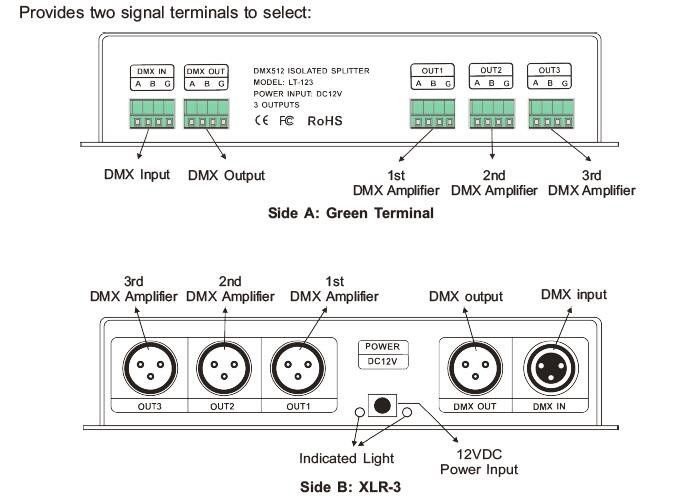 Provides two signal terminals to select:

DMX IN
A B G

DMX OUT
A B G

DMX512 ISOLATED SPLITTER
MODEL: LT-123
POWER INPUT: DC12V
3 OUTPUTS
CE FC RoHS

OUT1
A B G

OUT2
A B G

OUT3
A B G

DMX Input
DMX Output
1st DMX Amplifier
2nd DMX Amplifier
3rd DMX Amplifier

Side A: Green Terminal

3rd DMX Amplifier
2nd DMX Amplifier
1st DMX Amplifier
DMX output
DMX input

OUT3
OUT2
OUT1
POWER
DC12V
DMX OUT
DMX IN

Indicated Light
12VDC Power Input

Side B: XLR-3