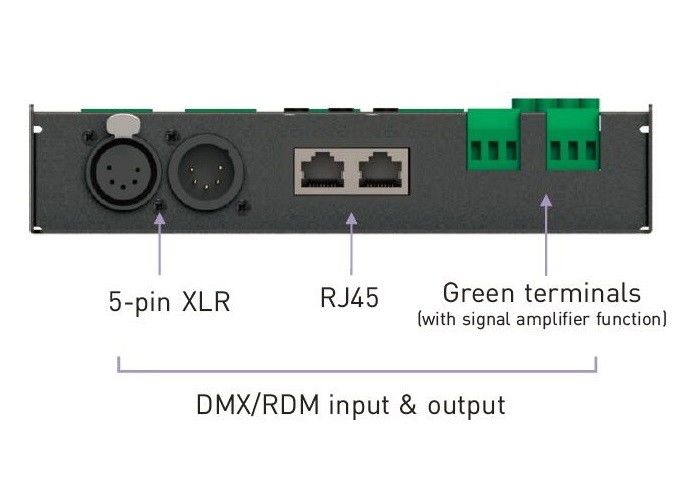 5-pin XLR

RJ45

Green terminals
(with signal amplifier function)

DMX/RDM input & output