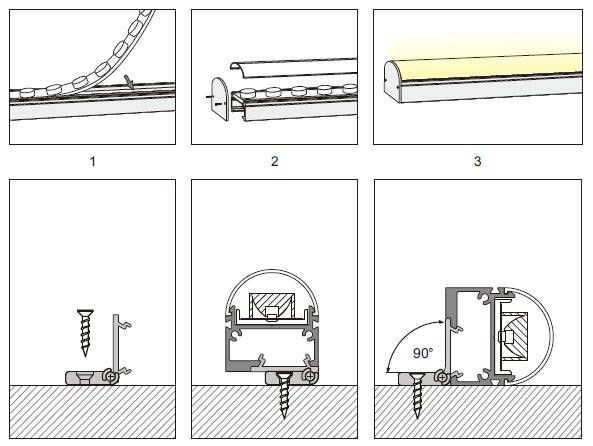 1

2

3

90°