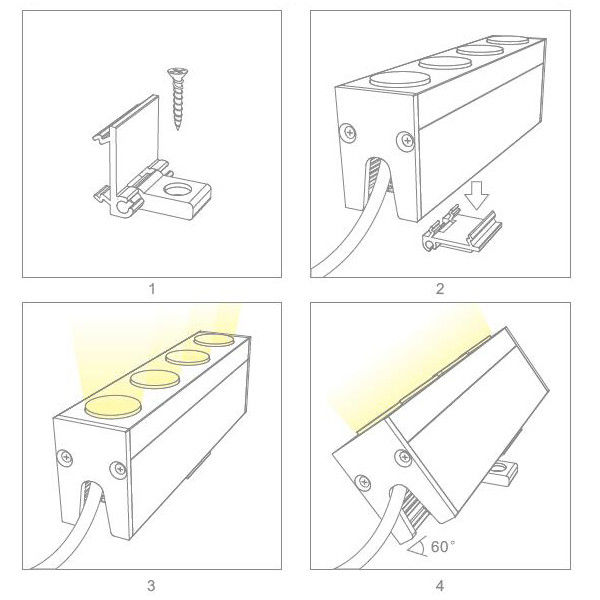 1

2

3

60°

4